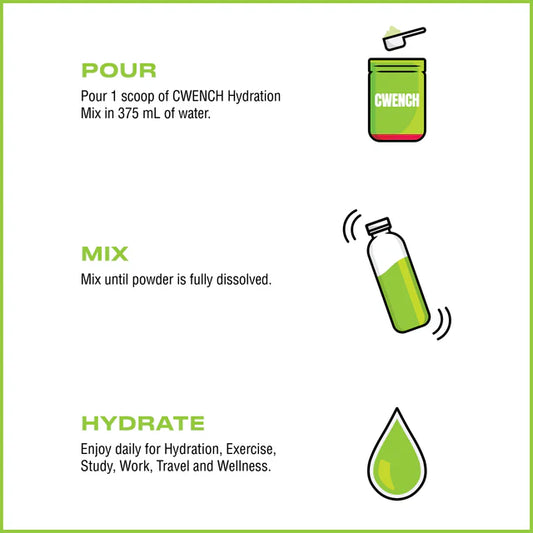 POUR
Pour 1 scoop of CWENCH Hydration Mix in 375 mL of water.

CWENCH

MIX
Mix until powder is fully dissolved.

HYDRATE
Enjoy daily for Hydration, Exercise, Study, Work, Travel and Wellness.