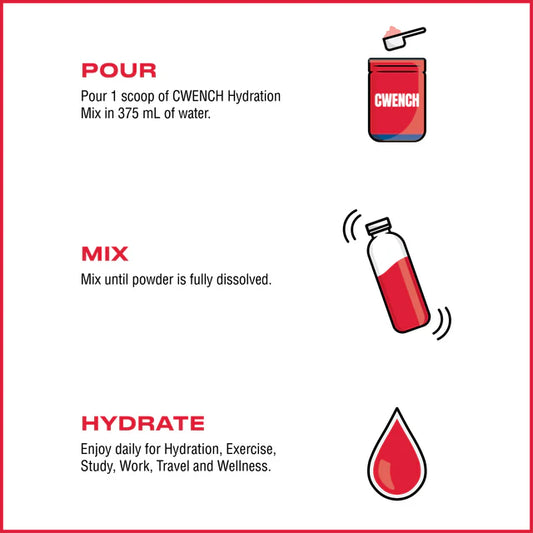 POUR

Pour 1 scoop of CWENCH Hydration Mix in 375 mL of water.

CWENCH

MIX

Mix until powder is fully dissolved.

HYDRATE

Enjoy daily for Hydration, Exercise, Study, Work, Travel and Wellness.